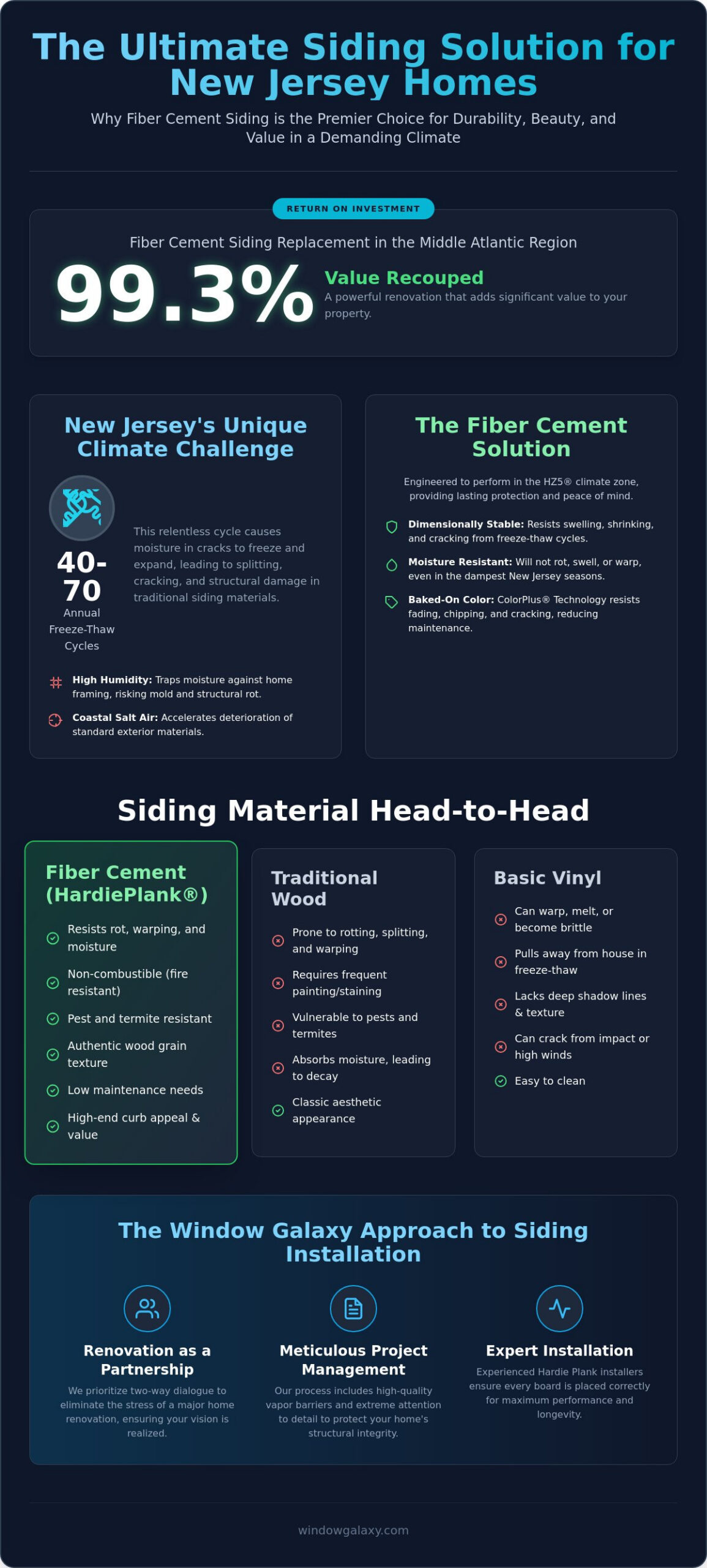 The Ultimate Siding Solution for New Jersey Homes

Why Fiber Cement Siding is the Premier Choice for Durability, Beauty, and Value in a Demanding Climate

RETURN ON INVESTMENT

Fiber Cement Siding Replacement in the Middle Atlantic Region

99.3%

Value Recouped

A powerful renovation that adds significant value to your property.

New Jersey's Unique Climate Challenge

40-70
Annual Freeze-Thaw Cycles

This relentless cycle causes moisture in cracks to freeze and expand, leading to splitting, cracking, and structural damage in traditional siding materials.

High Humidity: Traps moisture against home framing, risking mold and structural rot.

Coastal Salt Air: Accelerates deterioration of standard exterior materials.

The Fiber Cement Solution

Engineered to perform in the HZ5® climate zone, providing lasting protection and peace of mind.

Dimensionally Stable: Resists swelling, shrinking, and cracking from freeze-thaw cycles.

Moisture Resistant: Will not rot, swell, or warp, even in the dampest New Jersey seasons.

Baked-On Color: ColorPlus® Technology resists fading, chipping, and cracking, reducing maintenance.

Siding Material Head-to-Head

Fiber Cement (HardiePlank®)

Resists rot, warping, and moisture

Non-combustible (fire resistant)

Pest and termite resistant

Authentic wood grain texture

Low maintenance needs

High-end curb appeal & value

Traditional Wood

Prone to rotting, splitting, and warping

Requires frequent painting/staining

Vulnerable to pests and termites

Absorbs moisture, leading to decay

Classic aesthetic appearance

Basic Vinyl

Can warp, melt, or become brittle

Pulls away from house in freeze-thaw

Lacks deep shadow lines & texture

Can crack from impact or high winds

Easy to clean

The Window Galaxy Approach to Siding Installation

Renovation as a Partnership

We prioritize two-way dialogue to eliminate the stress of a major home renovation, ensuring your vision is realized.

Meticulous Project Management

Our process includes high-quality vapor barriers and extreme attention to detail to protect your home's structural integrity.

Expert Installation

Experienced Hardie Plank installers ensure every board is placed correctly for maximum performance and longevity.

windowgalaxy.com