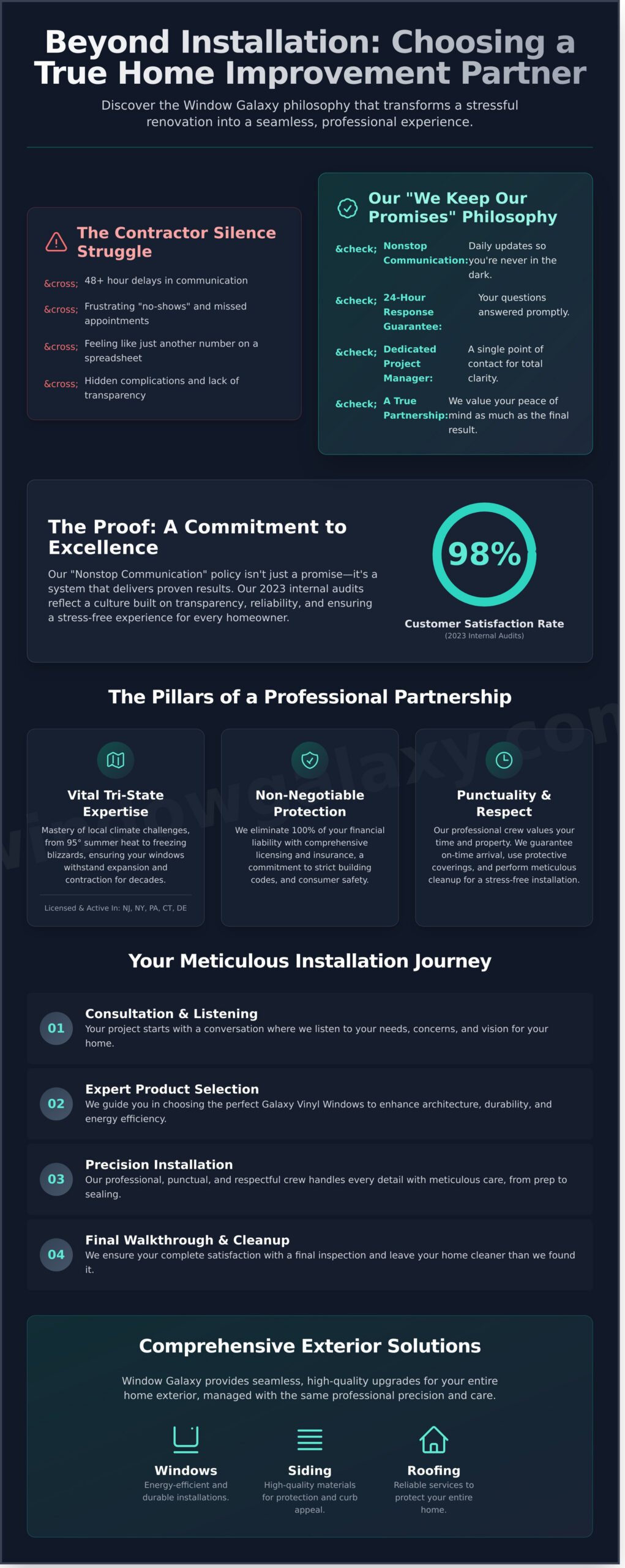 Beyond Installation: Choosing a True Home Improvement Partner

Discover the Window Galaxy philosophy that transforms a stressful renovation into a seamless, professional experience.

The Contractor Silence Struggle

&cross; 48+ hour delays in communication

&cross; Frustrating "no-shows" and missed appointments

&cross; Feeling like just another number on a spreadsheet

&cross; Hidden complications and lack of transparency

Our "We Keep Our Promises" Philosophy

&check; Nonstop Communication: Daily updates so you're never in the dark.

&check; 24-Hour Response Guarantee: Your questions answered promptly.

&check; Dedicated Project Manager: A single point of contact for total clarity.

&check; A True Partnership: We value your peace of mind as much as the final result.

The Proof: A Commitment to Excellence

Our "Nonstop Communication" policy isn't just a promise—it's a system that delivers proven results. Our 2023 internal audits reflect a culture built on transparency, reliability, and ensuring a stress-free experience for every homeowner.

98%

Customer Satisfaction Rate
(2023 Internal Audits)

The Pillars of a Professional Partnership

Vital Tri-State Expertise
Mastery of local climate challenges, from 95° summer heat to freezing blizzards, ensuring your windows withstand expansion and contraction for decades.
Licensed & Active In: NJ, NY, PA, CT, DE

Non-Negotiable Protection
We eliminate 100% of your financial liability with comprehensive licensing and insurance, a commitment to strict building codes, and consumer safety.

Punctuality & Respect
Our professional crew values your time and property. We guarantee on-time arrival, use protective coverings, and perform meticulous cleanup for a stress-free installation.

windowgalaxy.com

Your Meticulous Installation Journey

01 Consultation & Listening
Your project starts with a conversation where we listen to your needs, concerns, and vision for your home.

02 Expert Product Selection
We guide you in choosing the perfect Galaxy Vinyl Windows to enhance architecture, durability, and energy efficiency.

03 Precision Installation
Our professional, punctual, and respectful crew handles every detail with meticulous care, from prep to sealing.

04 Final Walkthrough & Cleanup
We ensure your complete satisfaction with a final inspection and leave your home cleaner than we found it.

Comprehensive Exterior Solutions

Window Galaxy provides seamless, high-quality upgrades for your entire home exterior, managed with the same professional precision and care.

Windows
Energy-efficient and durable installations.

Siding
High-quality materials for protection and curb appeal.

Roofing
Reliable services to protect your entire home.