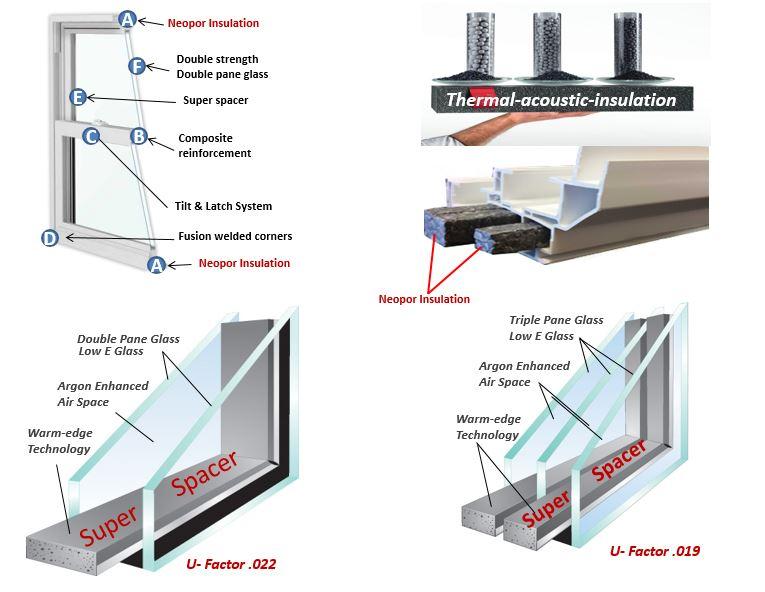 A Neopor Insulation

F Double strength Double pane glass

E Super spacer

C B Composite reinforcement

Tilt & Latch System

D Fusion welded corners

A Neopor Insulation

Thermal-acoustic-insulation

Neopor Insulation

Double Pane Glass Low E Glass

Argon Enhanced Air Space

Warm-edge Technology

Super Spacer

U- Factor .022

Triple Pane Glass Low E Glass

Argon Enhanced Air Space

Warm-edge Technology

Super Spacer

U- Factor .019